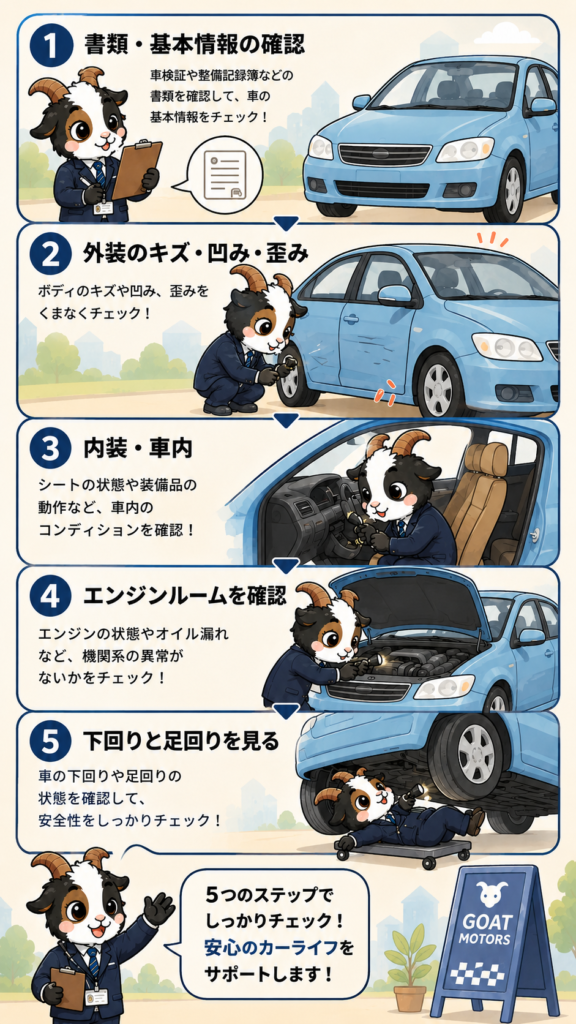 1 書類・基本情報の確認

車検証や整備記録簿などの書類を確認して、車の基本情報をチェック！

2 外装のキズ・凹み・歪み

ボディのキズや凹み、歪みをくまなくチェック！

3 内装・車内

シートの状態や装備品の動作など、車内のコンディションを確認！

4 エンジンルームを確認

エンジンの状態やオイル漏れなど、機関系の異常がないかをチェック！

5 下回りと足回りを見る

車の下回りや足回りの状態を確認して、安全性をしっかりチェック！

5つのステップでしっかりチェック！安心のカーライフをサポートします！

GOAT MOTORS